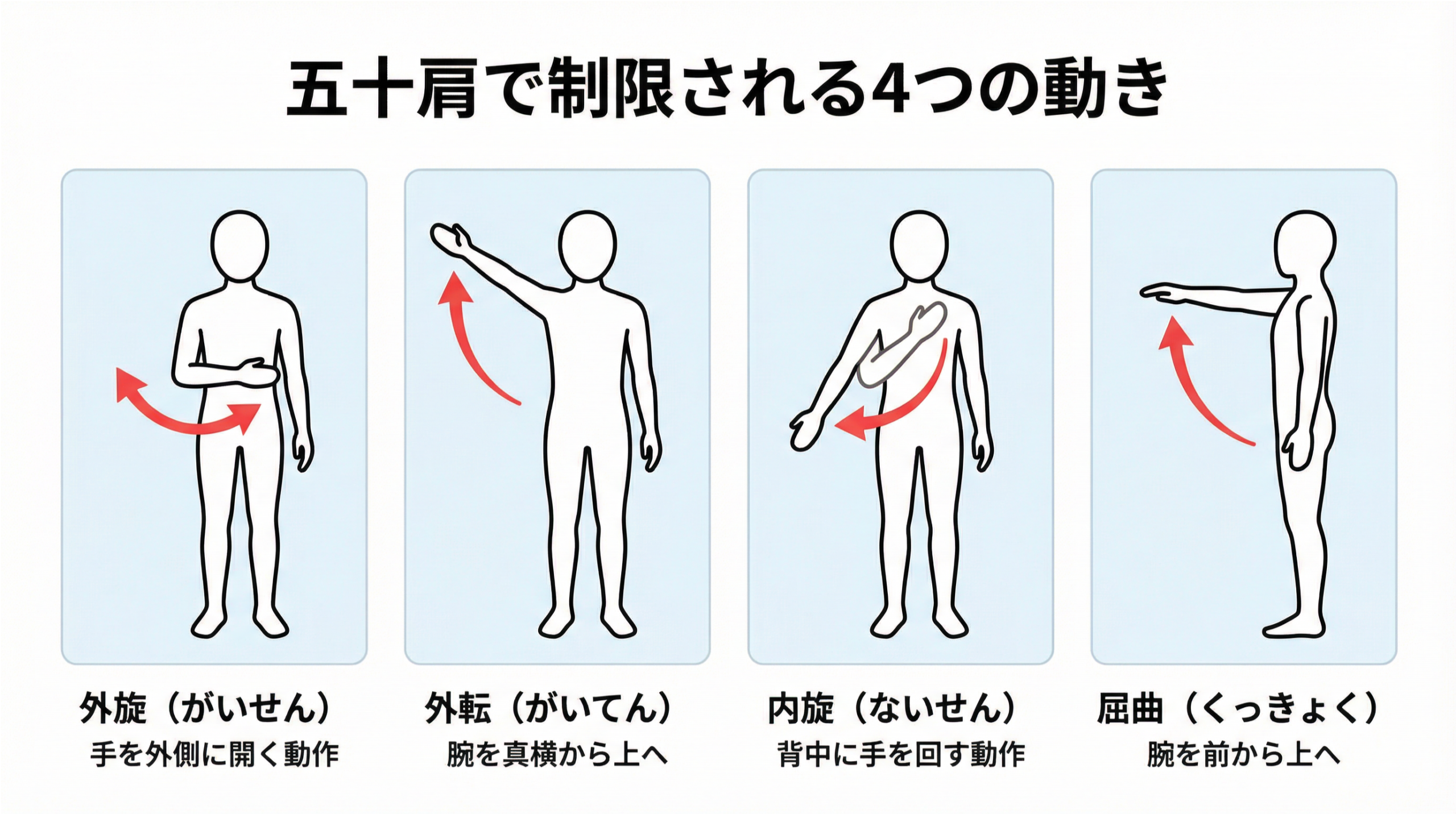 五十肩で制限される4つの動き

外旋（がいせん）
手を外側に開く動作

外転（がいてん）
腕を真横から上へ

内旋（ないせん）
背中に手を回す動作

屈曲（くっきょく）
腕を前から上へ